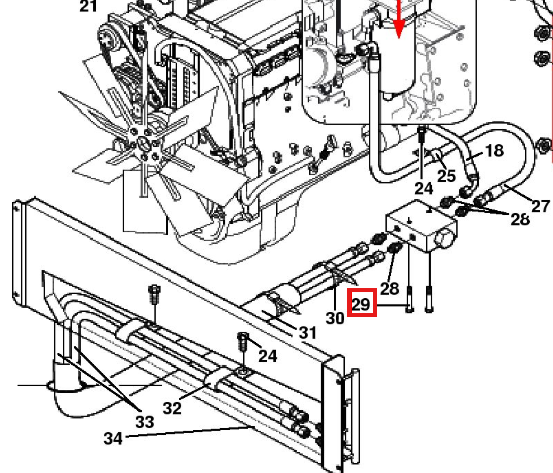 21
18
25
24
27
28
28
29
30
31
24
32
33
34