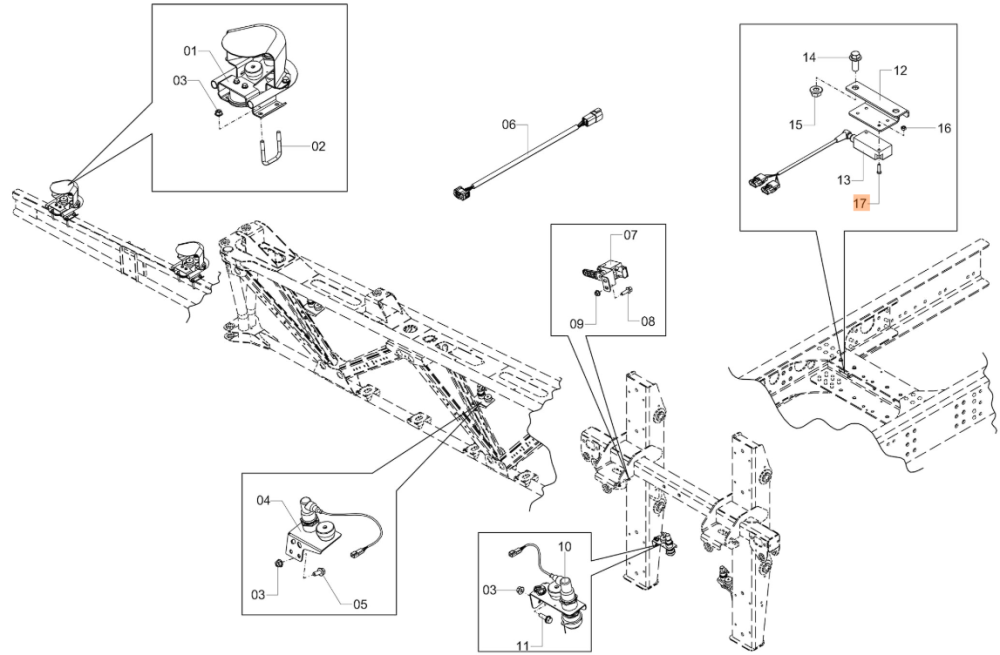 01
03
02
06
14
12
15
16
13
17
07
09
08
04
03
05
10
03
11