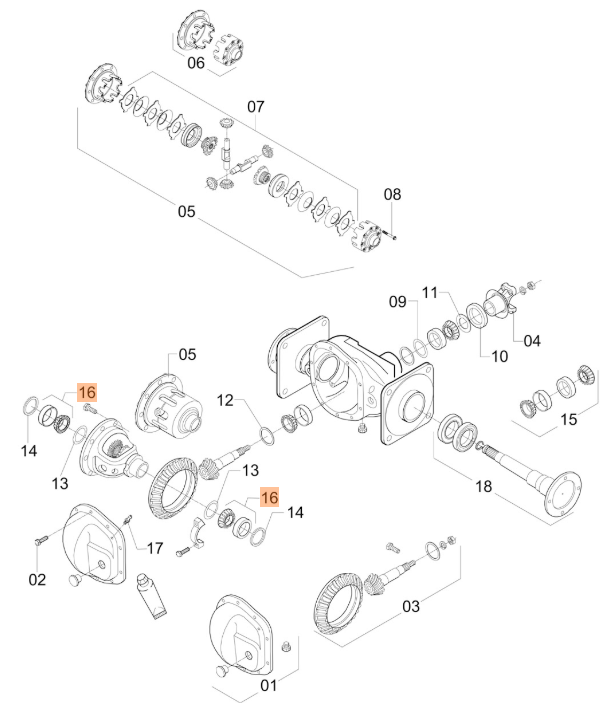 06
07
08
05
09
11
04
10
05
16
12
15
14
13
13
16
14
18
17
02
03
01