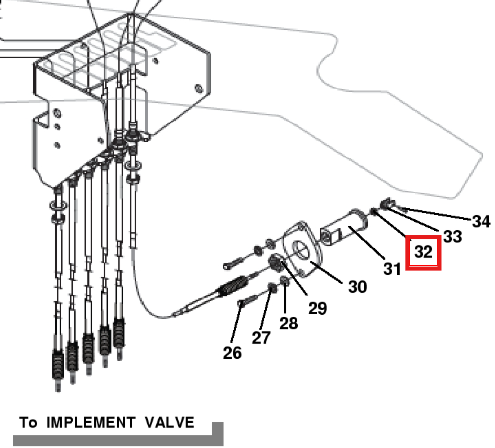 34
33
32
31
30
29
28
27
26
To IMPLEMENT VALVE