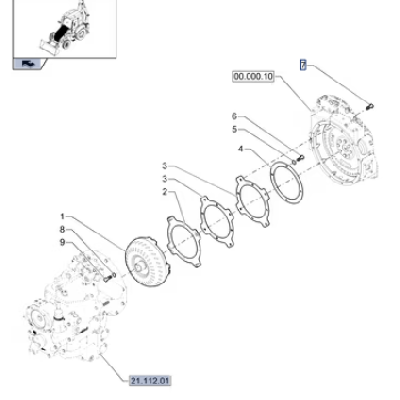 7
00.000.10
6
5
4
3
3
2
1
8
9
21.112.01