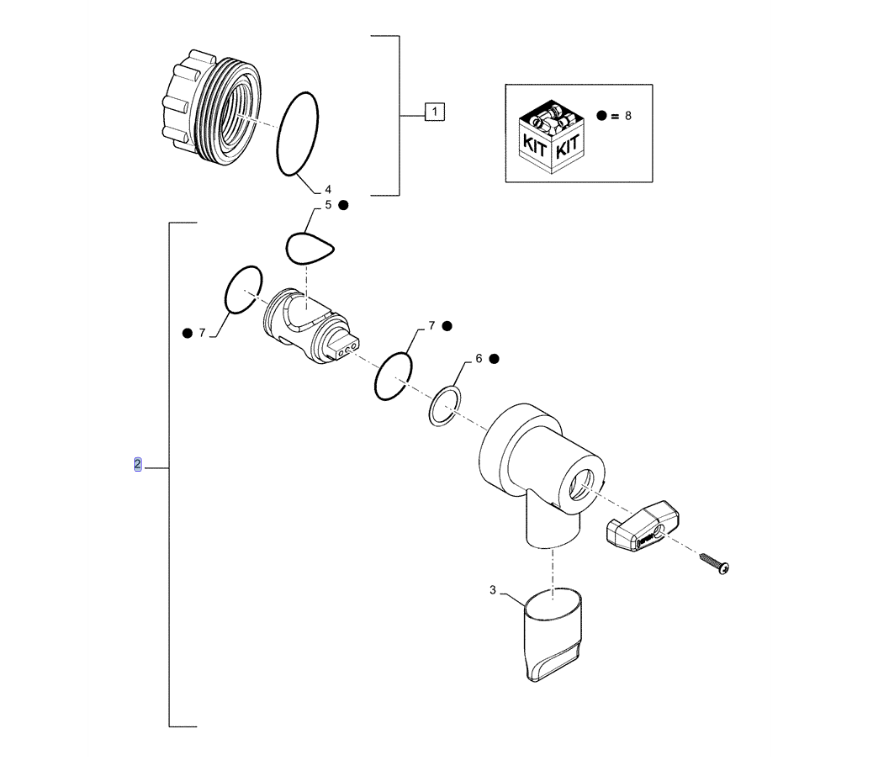 1

KIT KIT

● = 8

4

5 ●

● 7

7 ●

6 ●

2

3