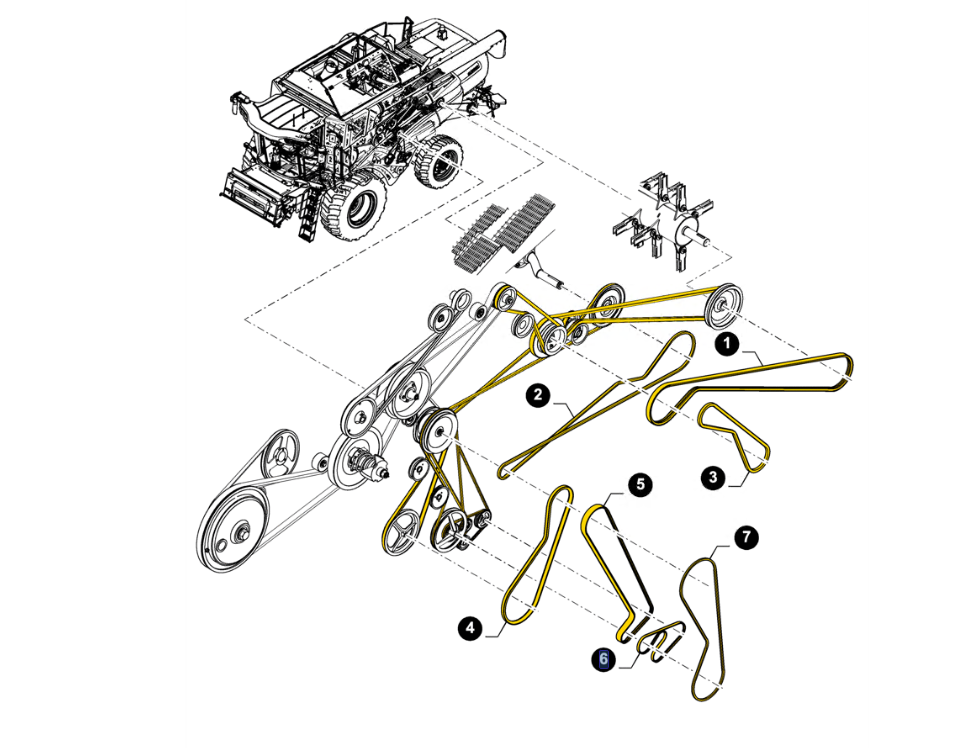 1
2
3
5
7
4
6