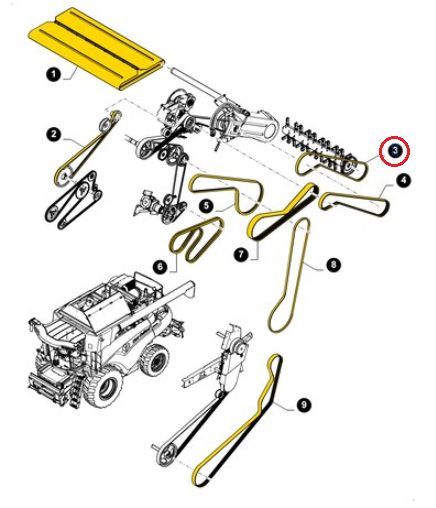 1
2
3
4
5
6
7
8
9