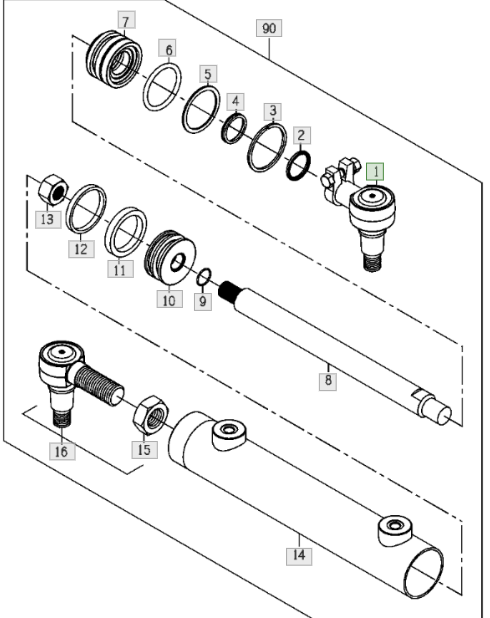 7
90
6
5
4
3
2
1
13
12
11
10
9
8
16
15
14